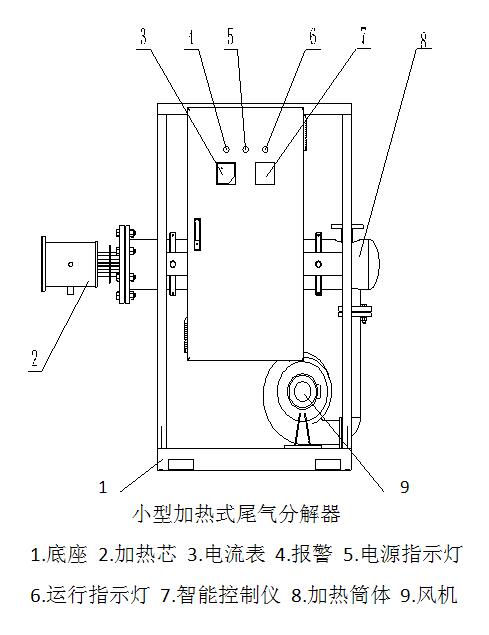 3 4 5 6 7 8

2

1

9

小型加热式尾气分解器

1.底座 2.加热芯 3.电流表 4.报警 5.电源指示灯

6.运行指示灯 7.智能控制仪 8.加热筒体 9.风机